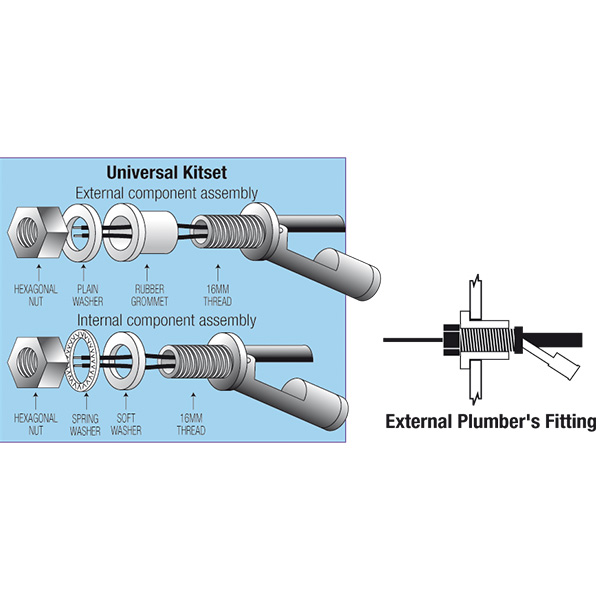 Universal Kitset

External component assembly

HEXAGONAL NUT

PLAIN WASHER

RUBBER GROMMET

16MM THREAD

Internal component assembly

HEXAGONAL NUT

SPRING WASHER

SOFT WASHER

16MM THREAD

External Plumber's Fitting