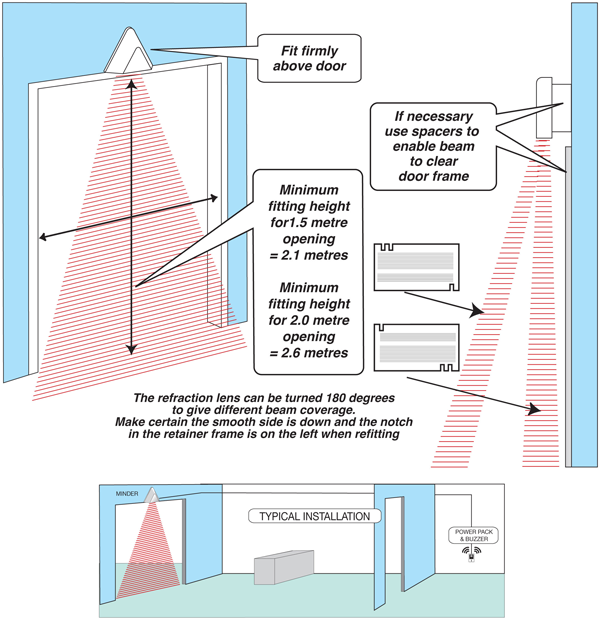 Fit firmly above door

If necessary use spacers to enable beam to clear door frame

Minimum fitting height for1.5 metre opening = 2.1 metres

Minimum fitting height for 2.0 metre opening = 2.6 metres

The refraction lens can be turned 180 degrees to give different beam coverage. Make certain the smooth side is down and the notch in the retainer frame is on the left when refitting

MINDER

TYPICAL INSTALLATION

POWER PACK & BUZZER