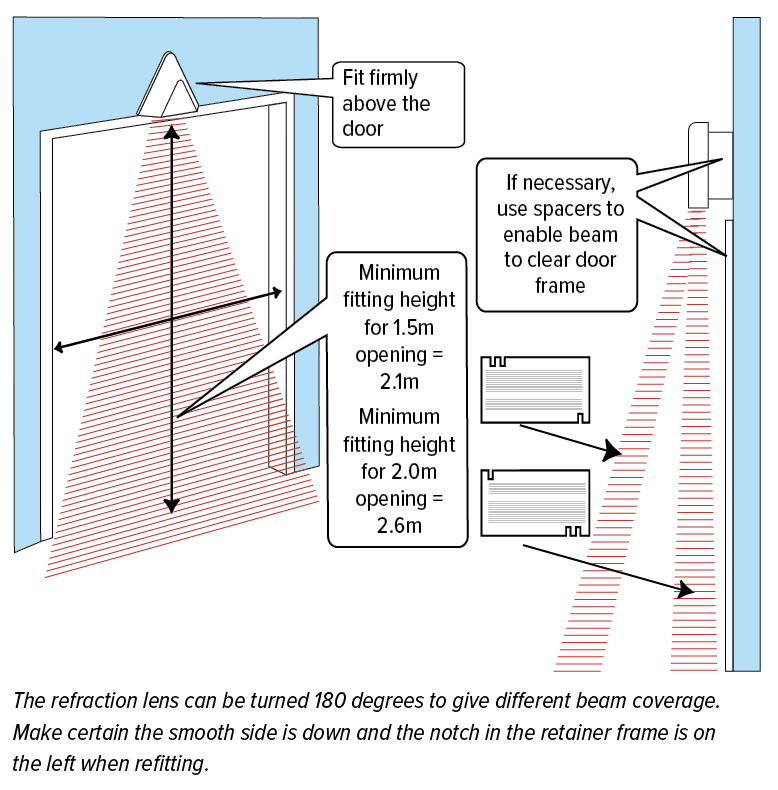 Fit firmly above the door

If necessary, use spacers to enable beam to clear door frame

Minimum fitting height for 1.5m opening = 2.1m

Minimum fitting height for 2.0m opening = 2.6m

The refraction lens can be turned 180 degrees to give different beam coverage. Make certain the smooth side is down and the notch in the retainer frame is on the left when refitting.