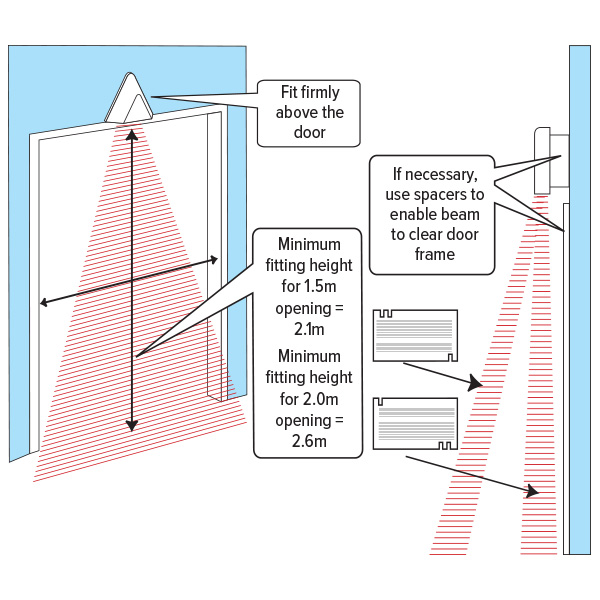 Fit firmly above the door

If necessary, use spacers to enable beam to clear door frame

Minimum fitting height for 1.5m opening = 2.1m

Minimum fitting height for 2.0m opening = 2.6m